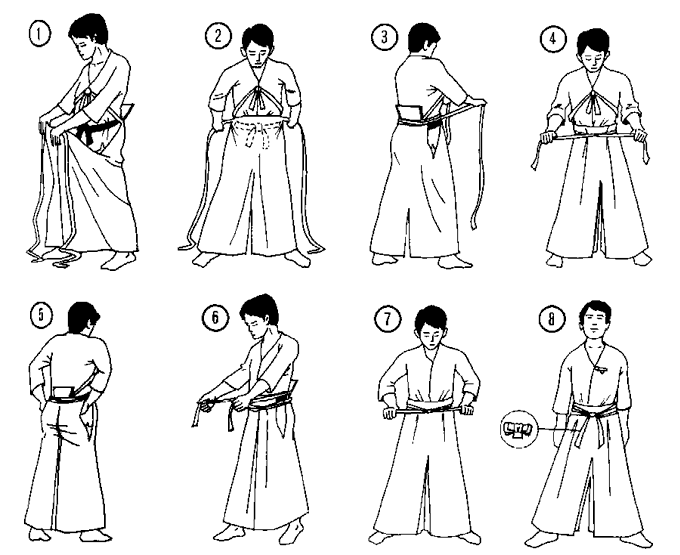 1
2
3
4
5
6
7
8